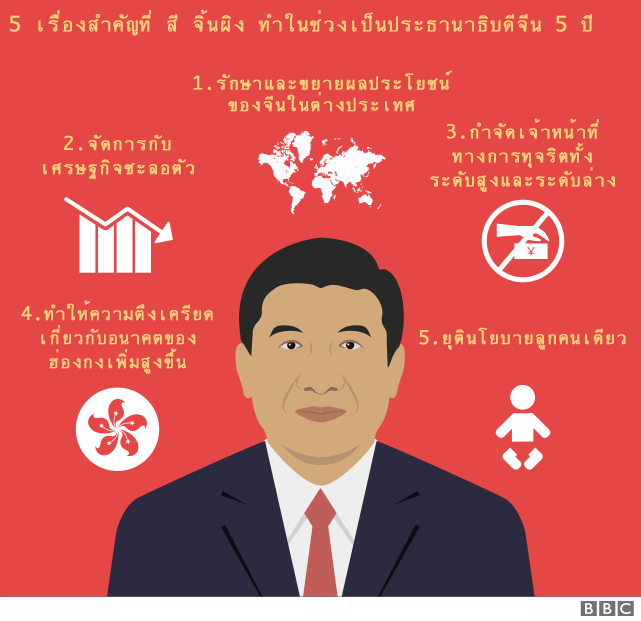 5 เรื่องสำคัญที่ สี จิ้นผิง ทำในช่วงเป็นประธานาธิบดีจีน 5 ปี

1.รักษาและขยายผลประโยชน์ของจีนในต่างประเทศ

2.จัดการกับเศรษฐกิจชะลอตัว

3.กำจัดเจ้าหน้าที่ทางการทุจริตทั้งระดับสูงและระดับล่าง

¥

4.ทำให้ความตึงเครียดเกี่ยวกับอนาคตของฮ่องกงเพิ่มสูงขึ้น

5.ยุตินโยบายลูกคนเดียว

BBC