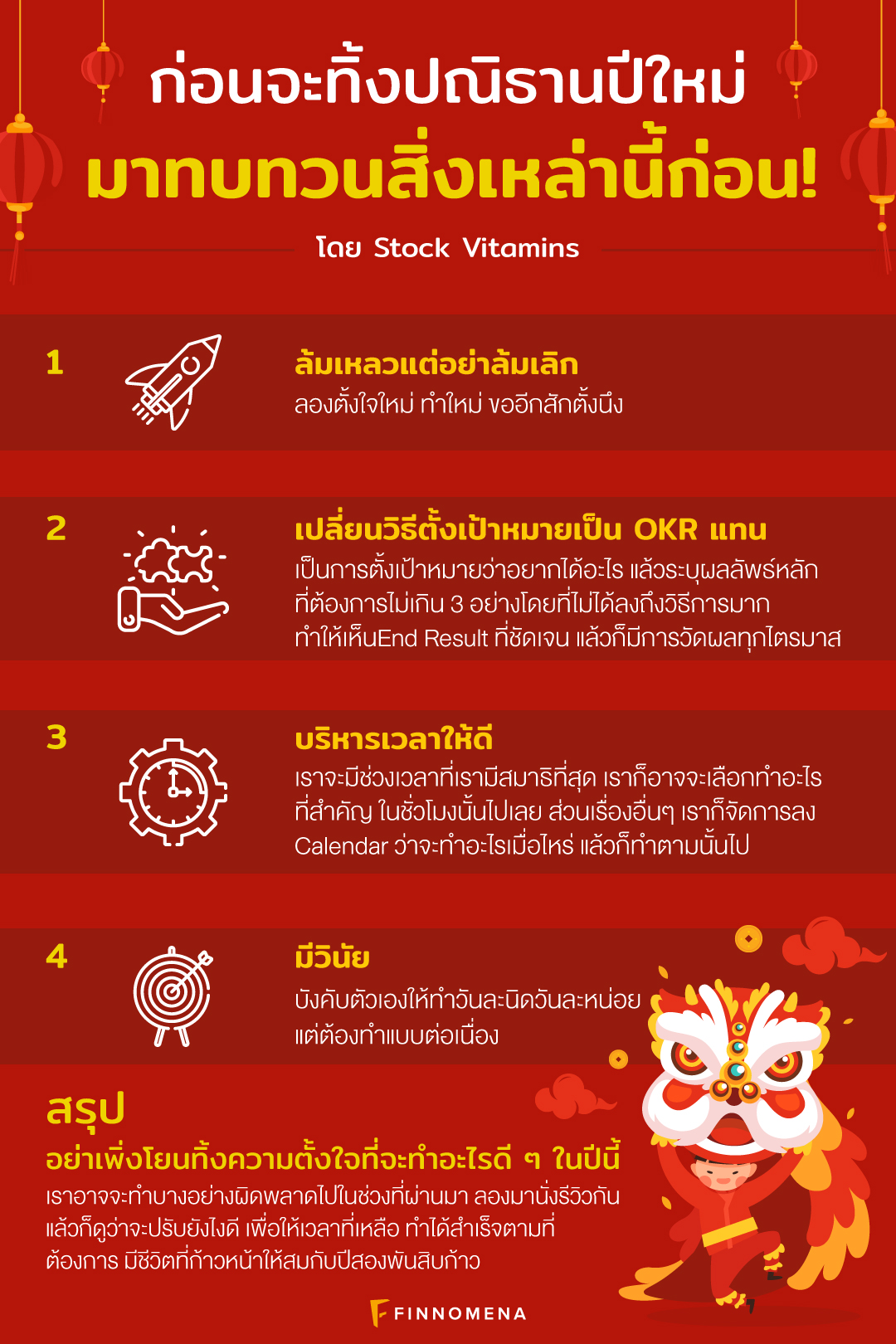 ก่อนจะทิ้งปณิธานปีใหม่
มาทบทวนสิ่งเหล่านี้ก่อน!

โดย Stock Vitamins

1

ล้มเหลวแต่อย่าล้มเลิก
ลองตั้งใจใหม่ ทำใหม่ ขออีกสักตั้งนึง

2

เปลี่ยนวิธีตั้งเป้าหมายเป็น OKR แทน
เป็นการตั้งเป้าหมายว่าอยากได้อะไร แล้วระบุผลลัพธ์หลักที่ต้องการไม่เกิน 3 อย่างโดยที่ไม่ได้ลงถึงวิธีการมาก ทำให้เห็นEnd Result ที่ชัดเจน แล้วก็มีการวัดผลทุกไตรมาส

3

บริหารเวลาให้ดี
เราจะมีช่วงเวลาที่เรามีสมาธิที่สุด เราก็อาจจะเลือกทำอะไรที่สำคัญ ในชั่วโมงนั้นไปเลย ส่วนเรื่องอื่นๆ เราก็จัดการลง Calendar ว่าจะทำอะไรเมื่อไหร่ แล้วก็ทำตามนั้นไป

4

มีวินัย
บังคับตัวเองให้ทำวันละนิดวันละหน่อย แต่ต้องทำแบบต่อเนื่อง

สรุป
อย่าเพิ่งโยนทิ้งความตั้งใจที่จะทำอะไรดี ๆ ในปีนี้
เราอาจจะทำบางอย่างผิดพลาดไปในช่วงที่ผ่านมา ลองมานั่งรีวิวกัน แล้วก็ดูว่าจะปรับยังไงดี เพื่อให้เวลาที่เหลือ ทำได้สำเร็จตามที่ต้องการ มีชีวิตที่ก้าวหน้าให้สมกับปีสองพันสิบก้าว

FINNOMENA