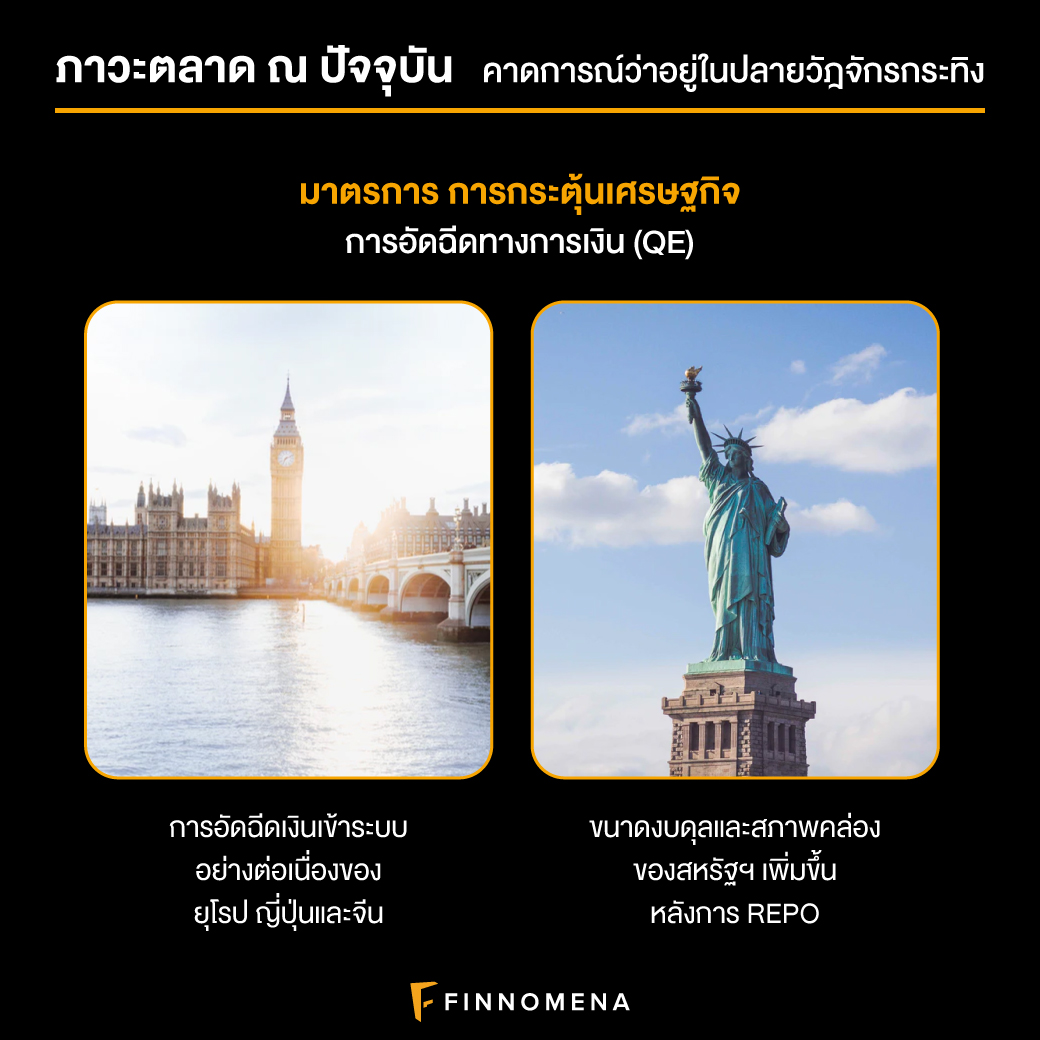 ภาวะตลาด ณ ปัจจุบัน คาดการณ์ว่าอยู่ในปลายวัฎจักรกระทิง

มาตรการ การกระตุ้นเศรษฐกิจ
การอัดฉีดทางการเงิน (QE)

การอัดฉีดเงินเข้าระบบ
อย่างต่อเนื่องของ
ยุโรป ญี่ปุ่นและจีน

ขนาดงบดุลและสภาพคล่อง
ของสหรัฐฯ เพิ่มขึ้น
หลังการ REPO

FINNOMENA