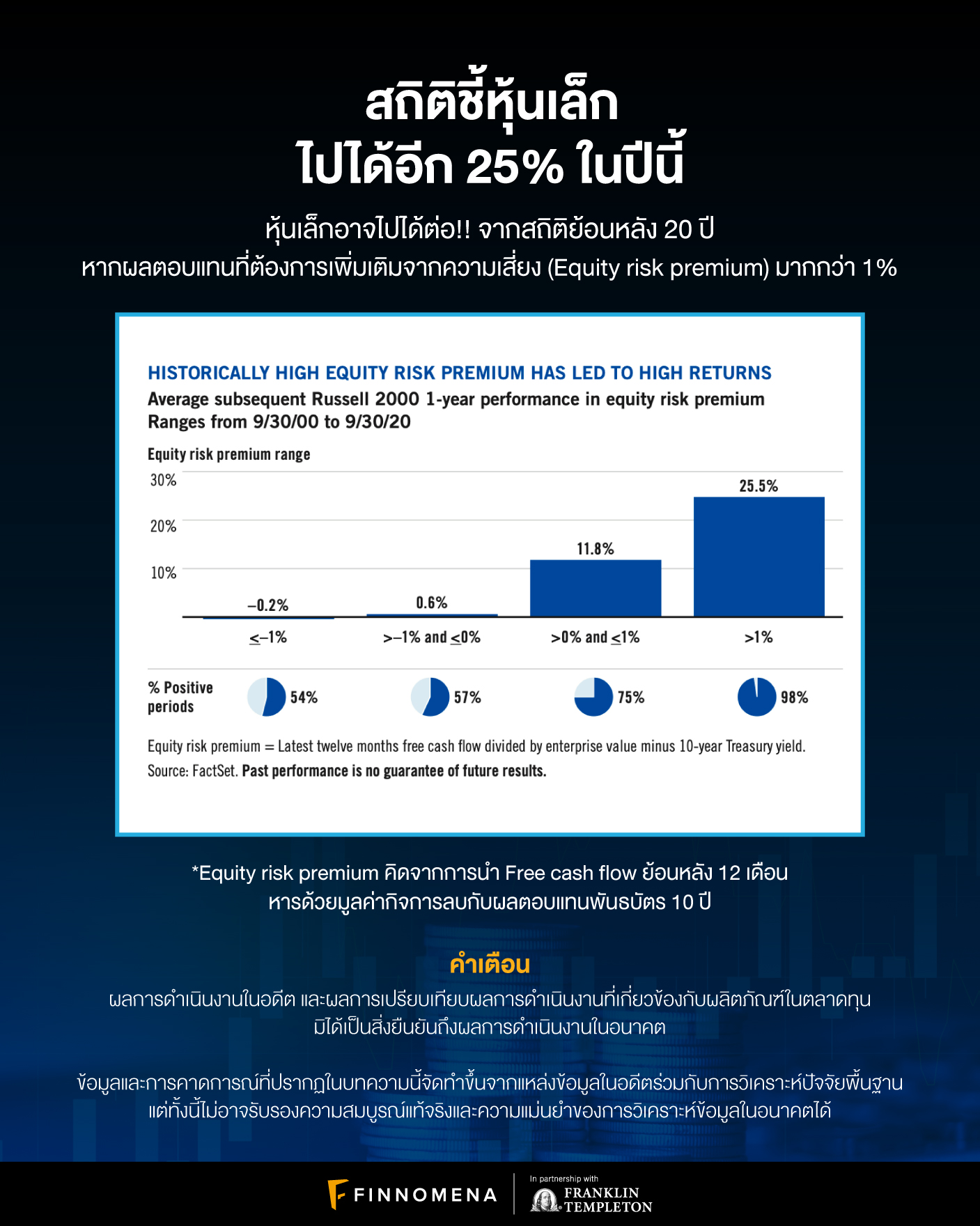 สถิติชี้หุ้นเล็ก
ไปได้อีก 25% ในปีนี้

หุ้นเล็กอาจไปได้ต่อ!! จากสถิติย้อนหลัง 20 ปี
หากผลตอบแทนที่ต้องการเพิ่มเติมจากความเสี่ยง (Equity risk premium) มากกว่า 1%

HISTORICALLY HIGH EQUITY RISK PREMIUM HAS LED TO HIGH RETURNS
Average subsequent Russell 2000 1-year performance in equity risk premium Ranges from 9/30/00 to 9/30/20

Equity risk premium range

30%
20%
10%

–0.2%
0.6%
11.8%
25.5%

≤–1%
>–1% and ≤0%
>0% and ≤1%
>1%

% Positive periods
54%
57%
75%
98%

Equity risk premium = Latest twelve months free cash flow divided by enterprise value minus 10-year Treasury yield.
Source: FactSet. Past performance is no guarantee of future results.

*Equity risk premium คิดจากการนำ Free cash flow ย้อนหลัง 12 เดือน หารด้วยมูลค่ากิจการลบกับผลตอบแทนพันธบัตร 10 ปี

คำเตือน
ผลการดำเนินงานในอดีต และผลการเปรียบเทียบผลการดำเนินงานที่เกี่ยวข้องกับผลิตภัณฑ์ในตลาดทุน มิได้เป็นสิ่งยืนยันถึงผลการดำเนินงานในอนาคต

ข้อมูลและการคาดการณ์ที่ปรากฏในบทความนี้จัดทำขึ้นจากแหล่งข้อมูลในอดีตร่วมกับการวิเคราะห์ปัจจัยพื้นฐาน แต่ทั้งนี้ไม่อาจรับรองความสมบูรณ์แท้จริงและความแม่นยำของการวิเคราะห์ข้อมูลในอนาคตได้

FINNOMENA
In partnership with
FRANKLIN TEMPLETON